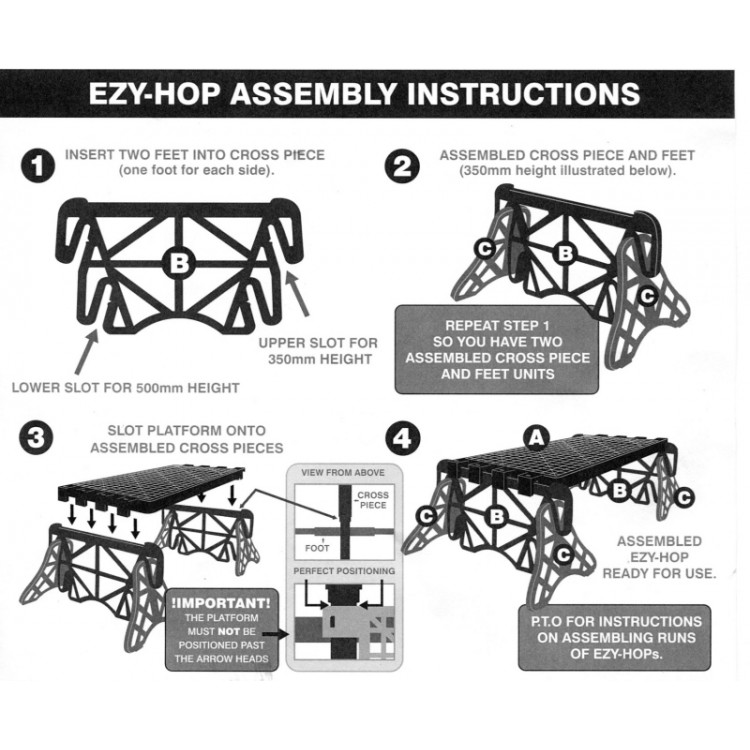 EZY-HOP ASSEMBLY INSTRUCTIONS

1 INSERT TWO FEET INTO CROSS PIECE (one foot for each side).

B

UPPER SLOT FOR 350mm HEIGHT

LOWER SLOT FOR 500mm HEIGHT

2 ASSEMBLED CROSS PIECE AND FEET (350mm height illustrated below).

C B C

REPEAT STEP 1 SO YOU HAVE TWO ASSEMBLED CROSS PIECE AND FEET UNITS

3 SLOT PLATFORM ONTO ASSEMBLED CROSS PIECES

VIEW FROM ABOVE

CROSS PIECE

FOOT

PERFECT POSITIONING

!IMPORTANT! THE PLATFORM MUST NOT BE POSITIONED PAST THE ARROW HEADS

4

A

B C C B C

ASSEMBLED EZY-HOP READY FOR USE.

P.T.O FOR INSTRUCTIONS ON ASSEMBLING RUNS OF EZY-HOPs.